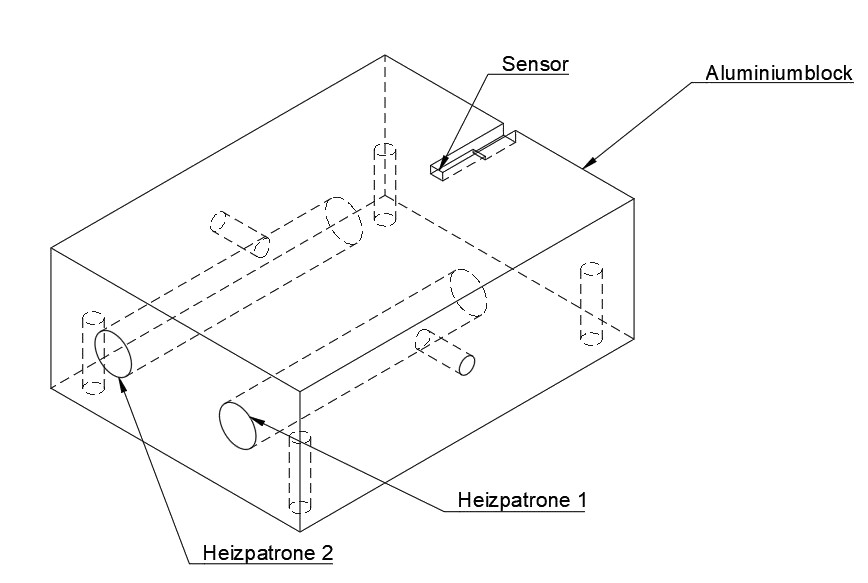 Sensor

Aluminiumblock

Heizpatrone 1

Heizpatrone 2